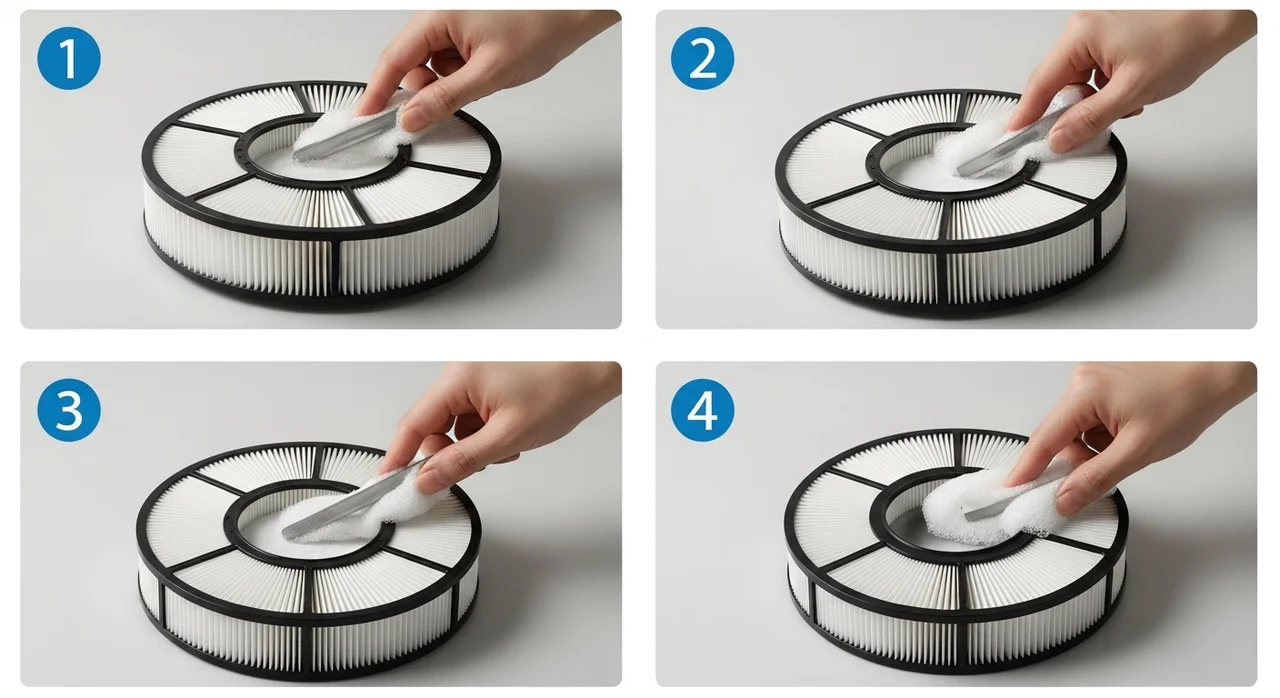 1

2

3

4